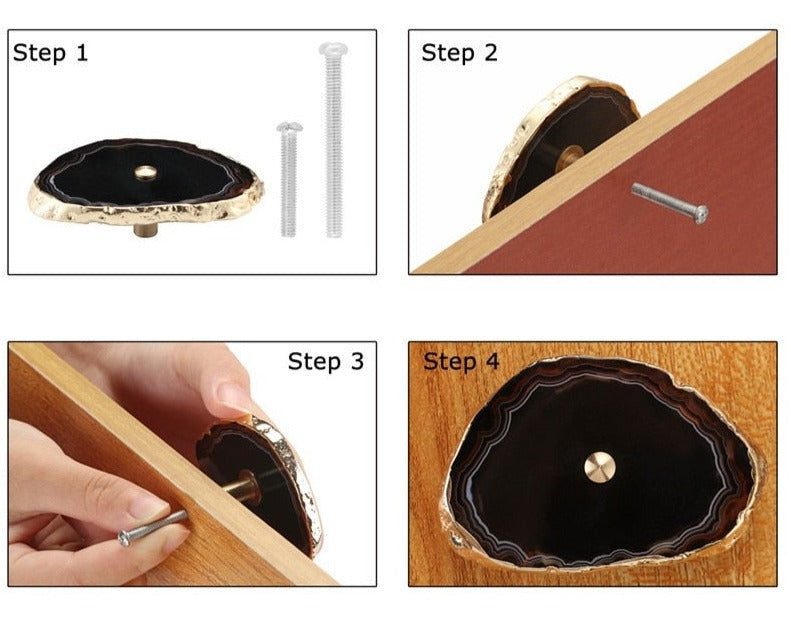 Step 1

Step 2

Step 3

Step 4